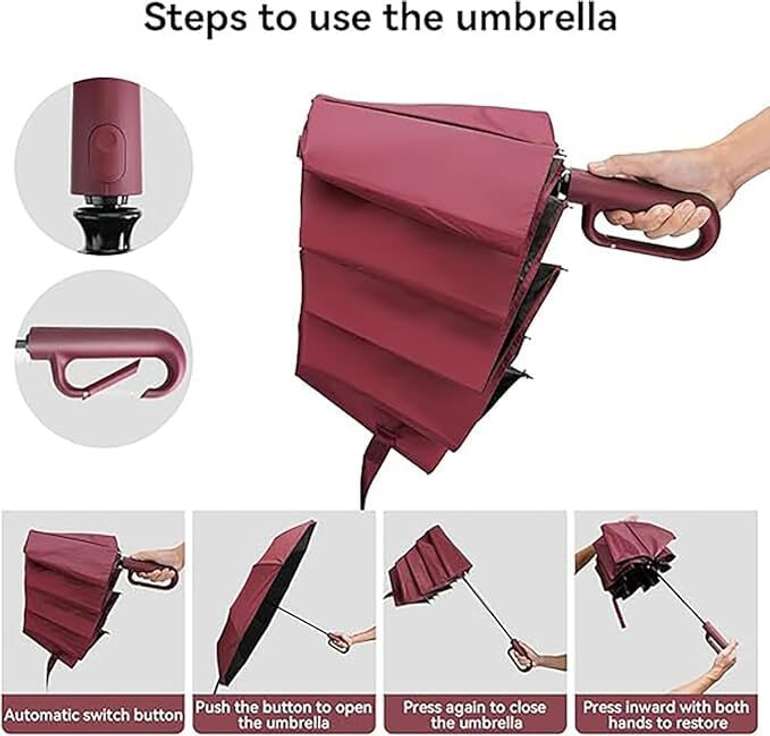 Steps to use the umbrella

Automatic switch button

Push the button to open the umbrella

Press again to close the umbrella

Press inward with both hands to restore